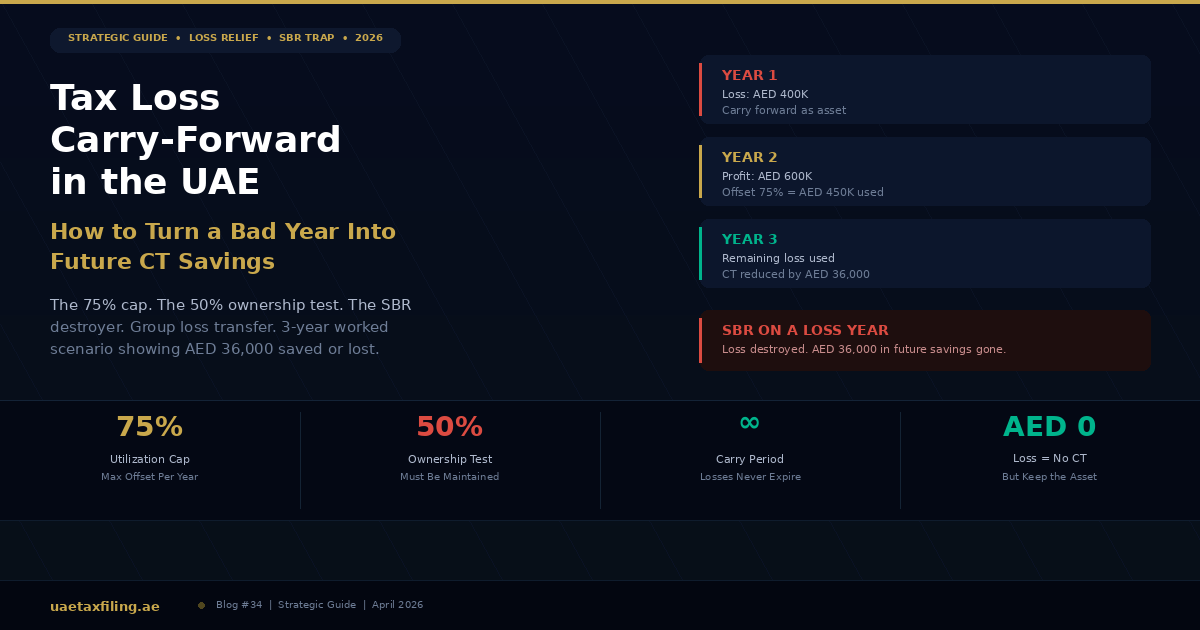 STRATEGIC GUIDE • LOSS RELIEF • SBR TRAP • 2026

Tax Loss Carry-Forward in the UAE

How to Turn a Bad Year Into Future CT Savings

The 75% cap. The 50% ownership test. The SBR destroyer. Group loss transfer. 3-year worked scenario showing AED 36,000 saved or lost.

YEAR 1
Loss: AED 400K
Carry forward as asset

YEAR 2
Profit: AED 600K
Offset 75% = AED 450K used

YEAR 3
Remaining loss used
CT reduced by AED 36,000

SBR ON A LOSS YEAR
Loss destroyed. AED 36,000 in future savings gone.

75%
Utilization Cap
Max Offset Per Year

50%
Ownership Test
Must Be Maintained

∞
Carry Period
Losses Never Expire

AED 0
Loss = No CT
But Keep the Asset

uaetaxfiling.ae

Blog #34 | Strategic Guide | April 2026